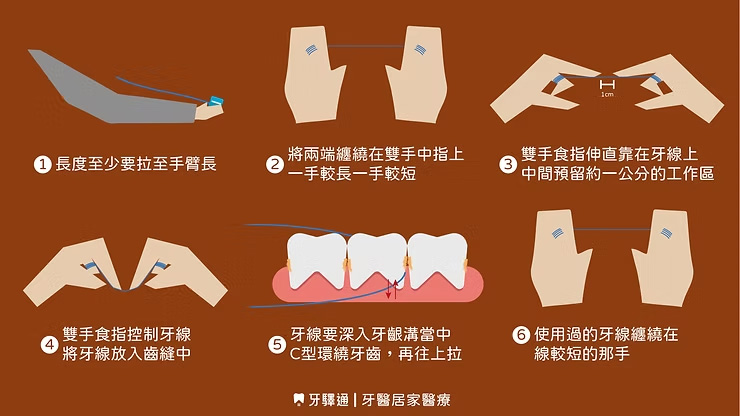 1 長度至少要拉至手臂長

2 將兩端纏繞在雙手中指上
一手較長一手較短

1cm

3 雙手食指伸直靠在牙線上
中間預留約一公分的工作區

4 雙手食指控制牙線
將牙線放入齒縫中

5 牙線要深入牙齦溝當中
C型環繞牙齒，再往上拉

6 使用過的牙線纏繞在
線較短的那手

牙驛通 | 牙醫居家醫療